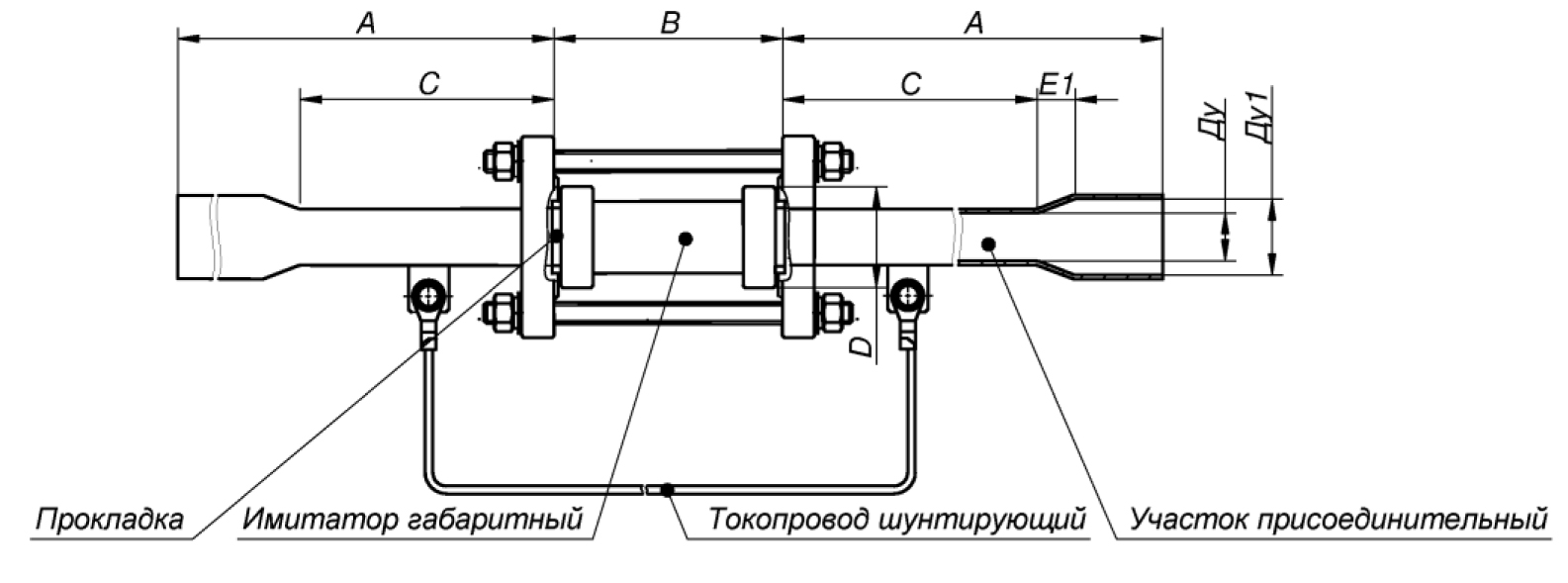 A
B
A
C
C
E1
Ду
Ду1
D
Прокладка
Имитатор габаритный
Токопровод шунтирующий
Участок присоединительный